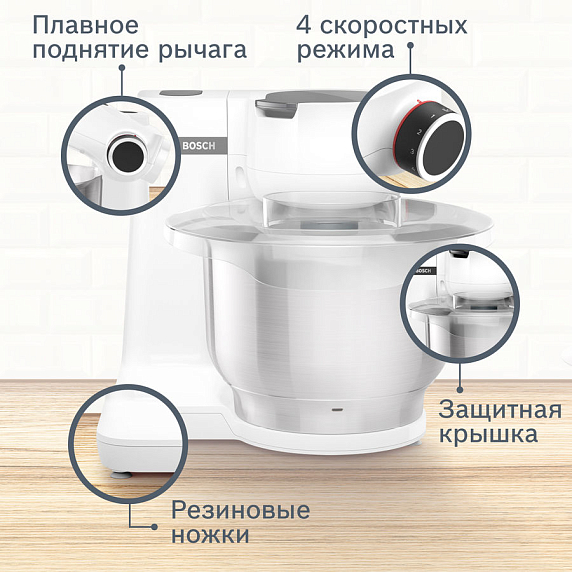 Плавное поднятие рычага

4 скоростных режима

BOSCH

1
2
3

BOSCH

Защитная крышка

Резиновые ножки