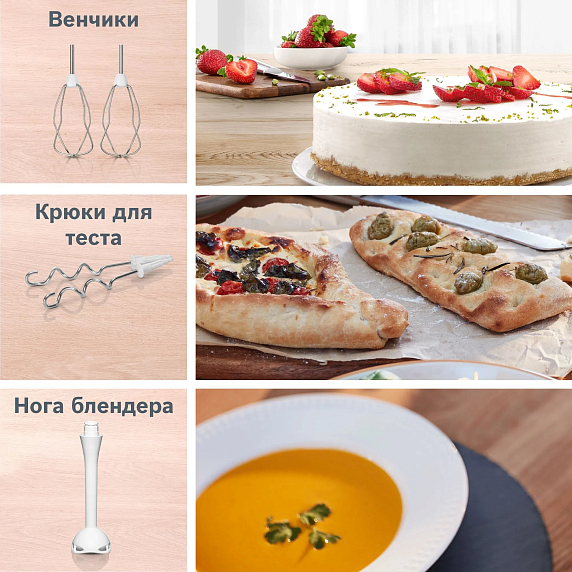 Венчики

Крюки для теста

Нога блендера