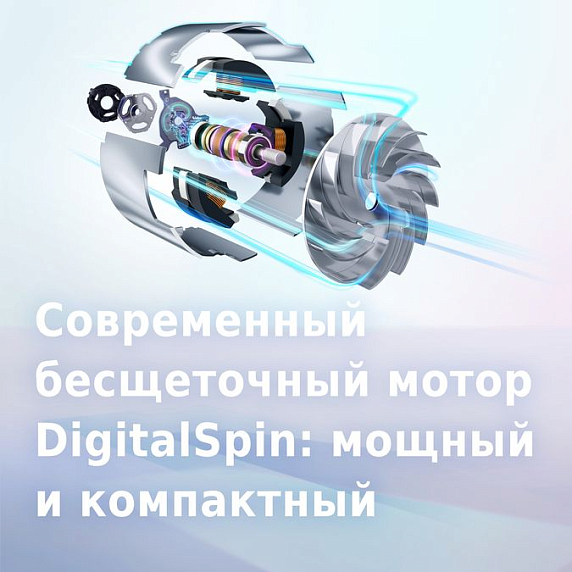 Современный бесщеточный мотор DigitalSpin: мощный и компактный